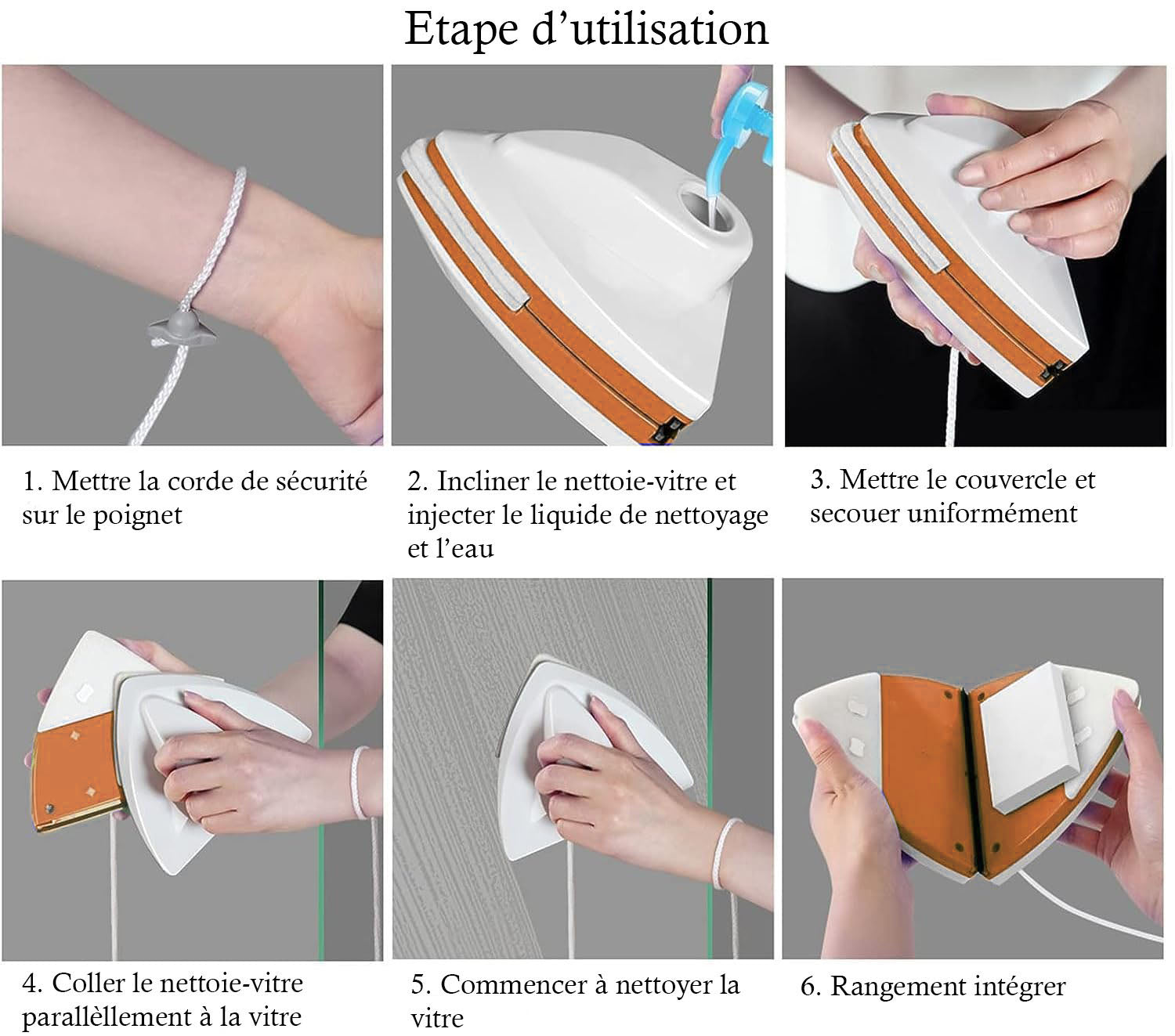 Etape d’utilisation

1. Mettre la corde de sécurité sur le poignet

2. Incliner le nettoie-vitre et injecter le liquide de nettoyage et l’eau

3. Mettre le couvercle et secouer uniformément

4. Coller le nettoie-vitre parallèllement à la vitre

5. Commencer à nettoyer la vitre

6. Rangement intégrer